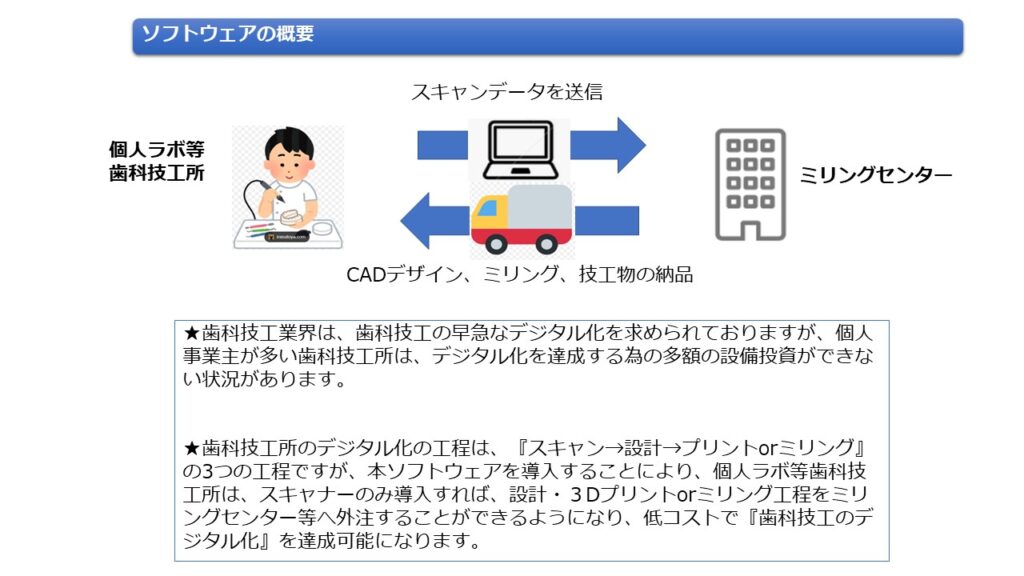 ソフトウェアの概要

スキャンデータを送信

個人ラボ等
歯科技工所

ミリングセンター

CADデザイン、ミリング、技工物の納品

★歯科技工業界は、歯科技工の早急なデジタル化を求められておりますが、個人事業主が多い歯科技工所は、デジタル化を達成する為の多額の設備投資ができない状況があります。

★歯科技工所のデジタル化の工程は、『スキャン→設計→プリントorミリング』の3つの工程ですが、本ソフトウェアを導入することにより、個人ラボ等歯科技工所は、スキャナーのみ導入すれば、設計・３Dプリントorミリング工程をミリングセンター等へ外注することができるようになり、低コストで『歯科技工のデジタル化』を達成可能になります。